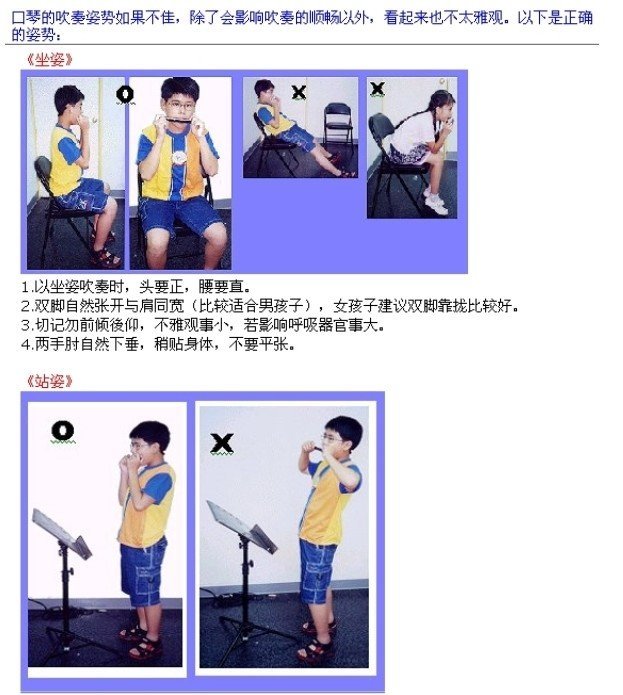 口琴的吹奏姿势如果不佳，除了会影响吹奏的顺畅以外，看起来也不太雅观。以下是正确的姿势：

《坐姿》

O

X

X

1.以坐姿吹奏时，头要正，腰要直。
2.双脚自然张开与肩同宽（比较适合男孩子），女孩子建议双脚靠拢比较好。
3.切记勿前倾後仰，不雅观事小，若影响呼吸器官事大。
4.两手肘自然下垂，稍贴身体，不要平张。

《站姿》

O

X