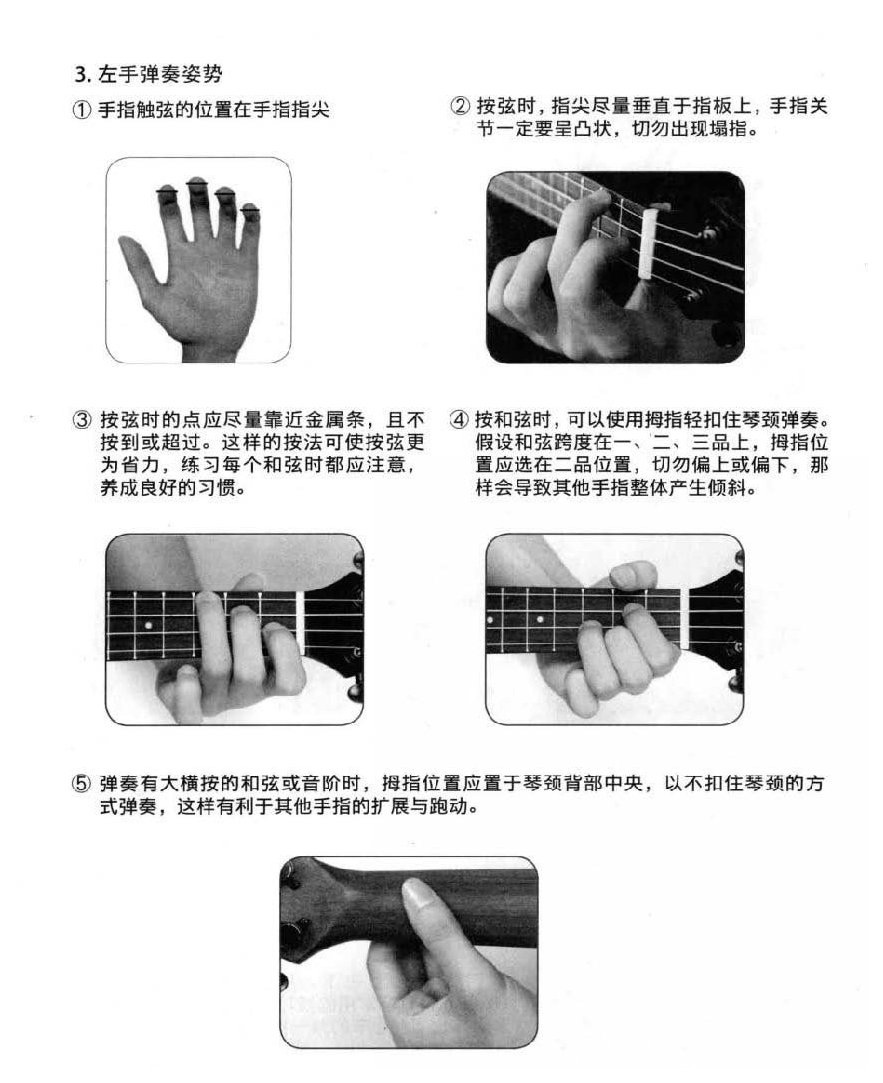 3. 左手弹奏姿势

① 手指触弦的位置在手指指尖

② 按弦时，指尖尽量垂直于指板上，手指关节一定要呈凸状，切勿出现塌指。

③ 按弦时的点应尽量靠近金属条，且不按到或超过。这样的按法可使按弦更为省力，练习每个和弦时都应注意，养成良好的习惯。

④ 按和弦时，可以使用拇指轻扣住琴颈弹奏。假设和弦跨度在一、二、三品上，拇指位置应选在二品位置，切勿偏上或偏下，那样会导致其他手指整体产生倾斜。

⑤ 弹奏有大横按的和弦或音阶时，拇指位置应置于琴颈背部中央，以不扣住琴颈的方式弹奏，这样有利于其他手指的扩展与跑动。