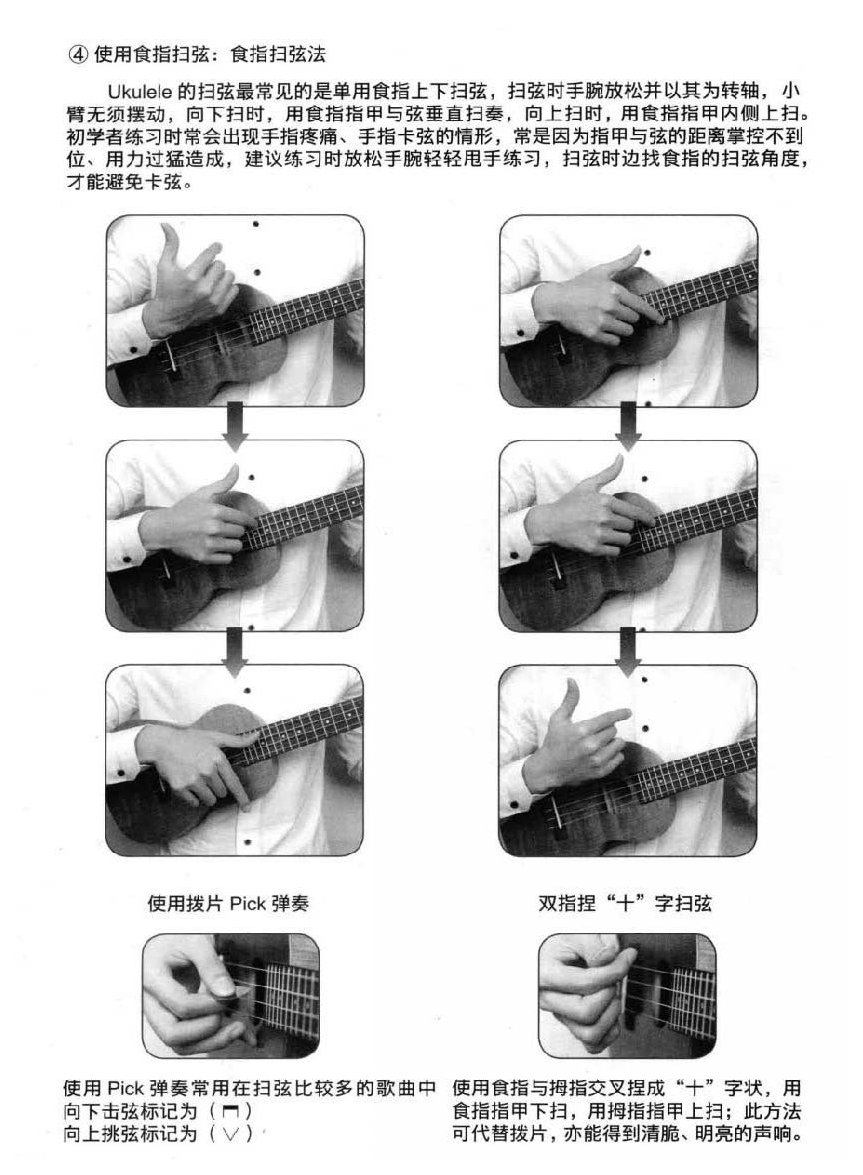 ④ 使用食指扫弦：食指扫弦法

Ukulele 的扫弦最常见的是单用食指上下扫弦，扫弦时手腕放松并以其为转轴，小臂无须摆动，向下扫时，用食指指甲与弦垂直扫奏，向上扫时，用食指指甲内侧上扫。初学者练习时常会出现手指疼痛、手指卡弦的情形，常是因为指甲与弦的距离掌控不到位、用力过猛造成，建议练习时放松手腕轻轻甩手练习，扫弦时边找食指的扫弦角度，才能避免卡弦。

使用拨片 Pick 弹奏

使用 Pick 弹奏常用在扫弦比较多的歌曲中
向下击弦标记为（ ⊓ ）
向上挑弦标记为（ ∨ ）

双指捏“十”字扫弦

使用食指与拇指交叉捏成“十”字状，用食指指甲下扫，用拇指指甲上扫；此方法可代替拨片，亦能得到清脆、明亮的声响。